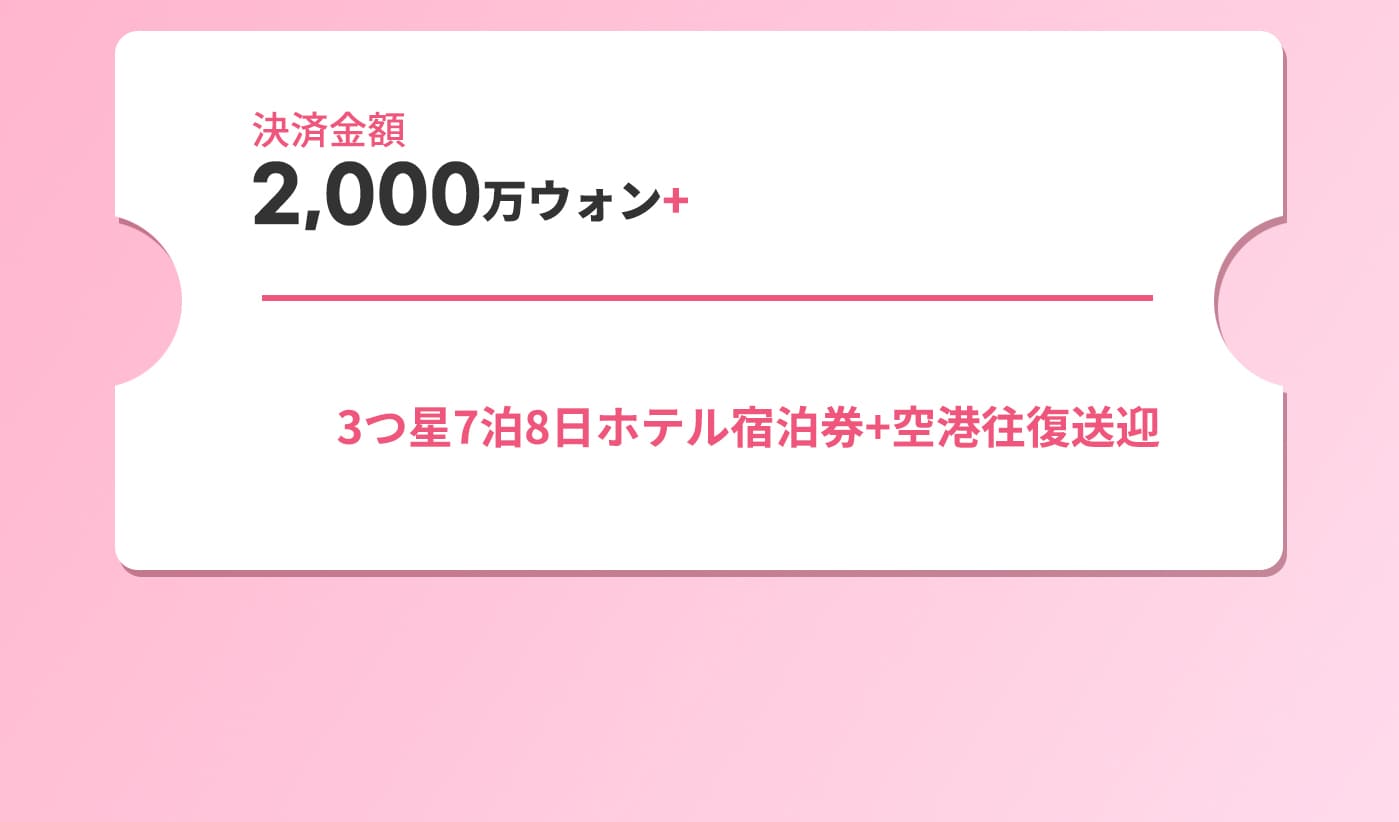 決済金額
2,000万ウォン+

3つ星7泊8日ホテル宿泊券+空港往復送迎